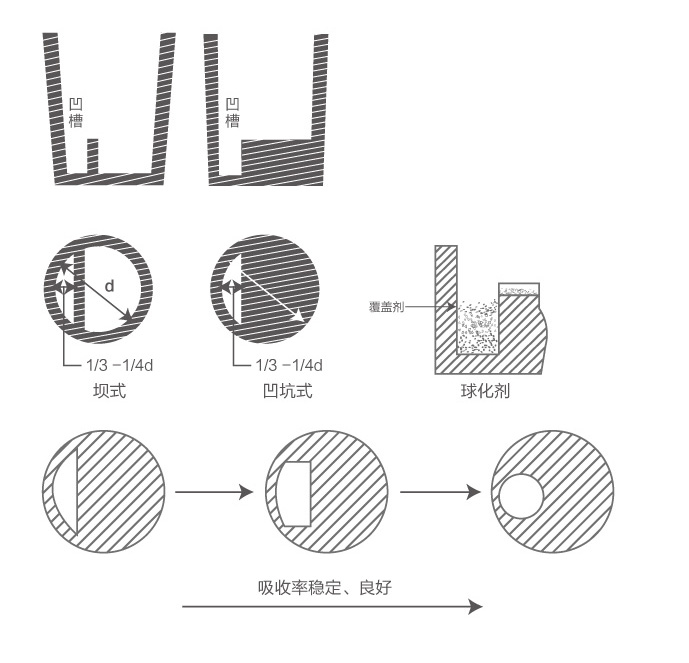 凹槽

凹槽

d

1/3 −1/4d

坝式

1/3 −1/4d

凹坑式

覆盖剂

球化剂

吸收率稳定、良好